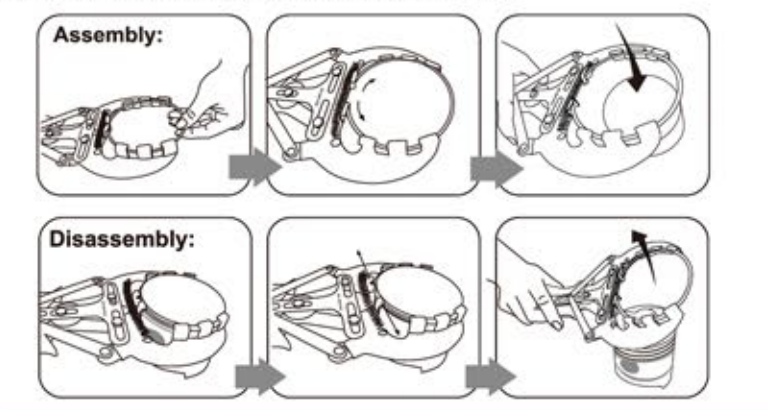 Assembly:

Disassembly: